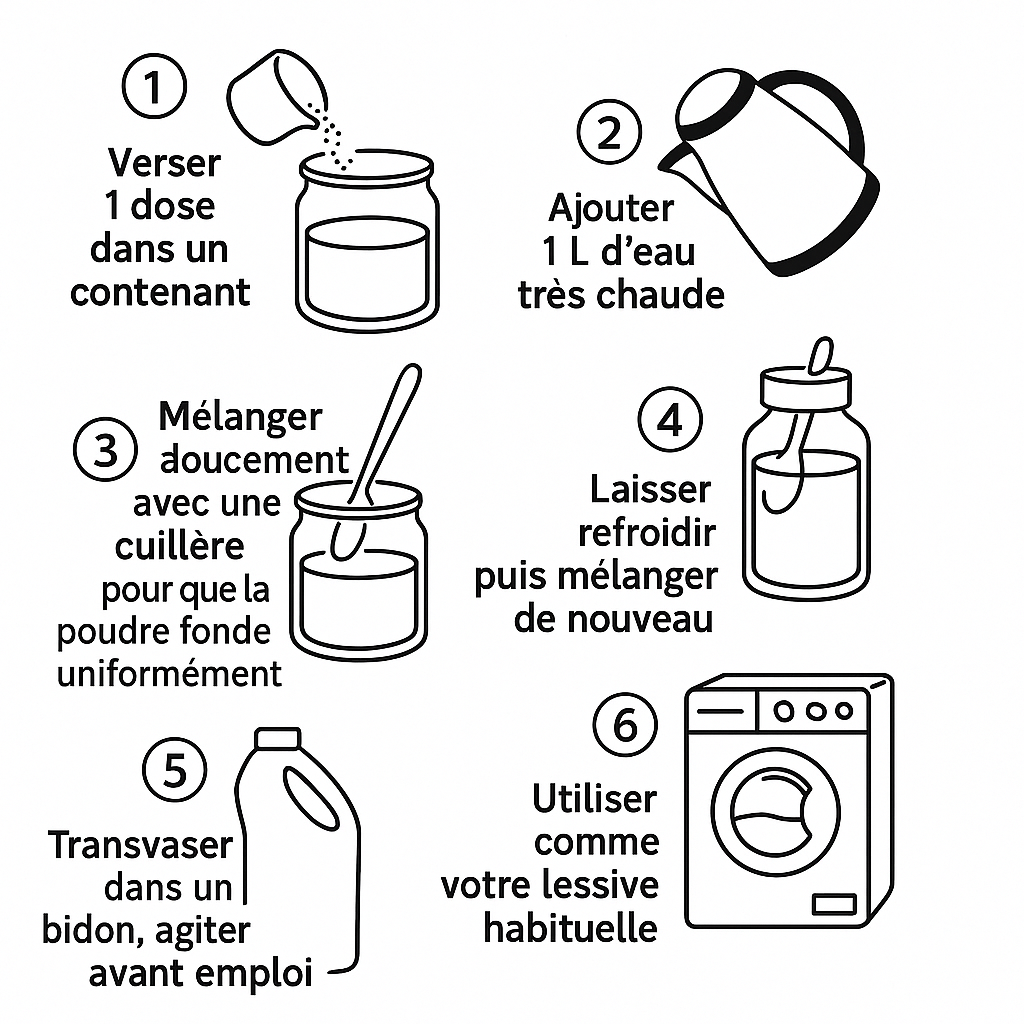 1
Verser 1 dose dans un contenant

2
Ajouter 1 L d'eau très chaude

3
Mélanger doucement avec une cuillère pour que la poudre fonde uniformément

4
Laisser refroidir puis mélanger de nouveau

5
Transvaser dans un bidon, agiter avant emploi

6
Utiliser comme votre lessive habituelle